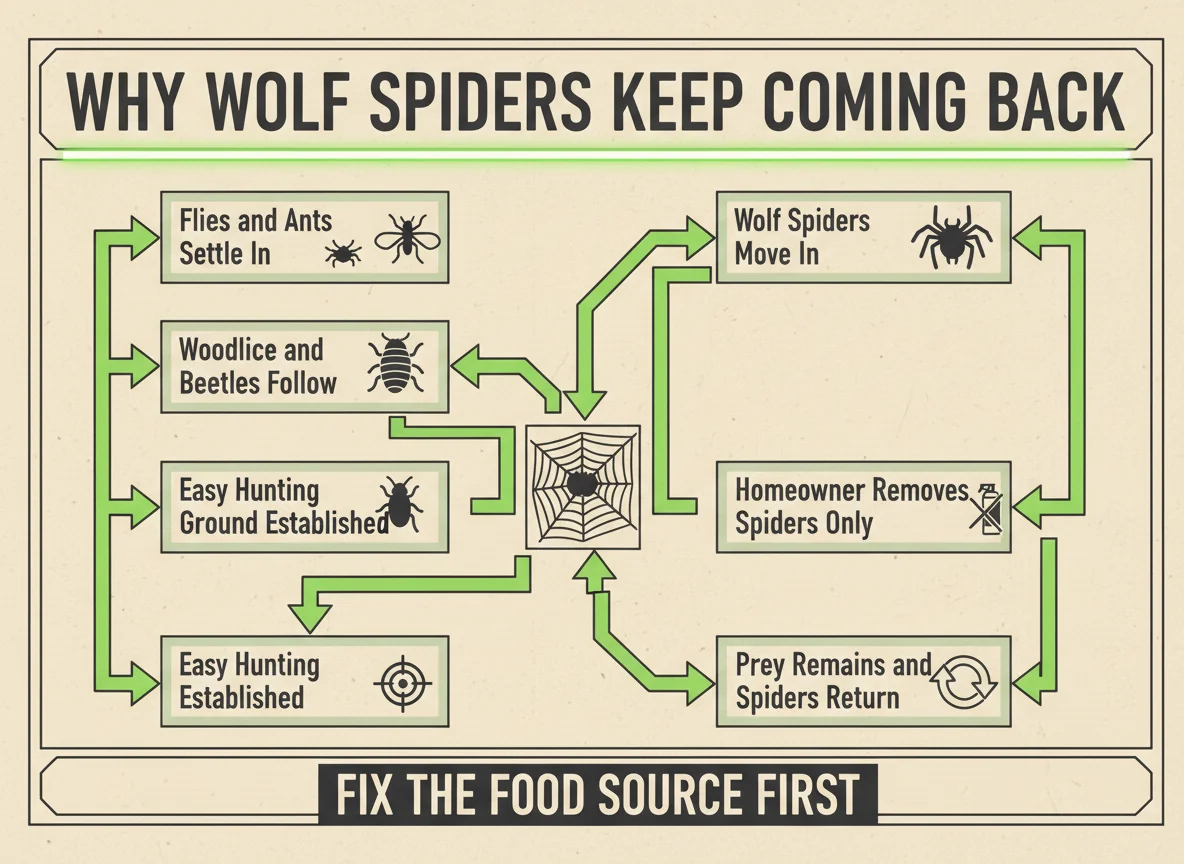 WHY WOLF SPIDERS KEEP COMING BACK

Flies and Ants Settle In

Woodlice and Beetles Follow

Easy Hunting Ground Established

Easy Hunting Established

Wolf Spiders Move In

Homeowner Removes Spiders Only

Prey Remains and Spiders Return

FIX THE FOOD SOURCE FIRST